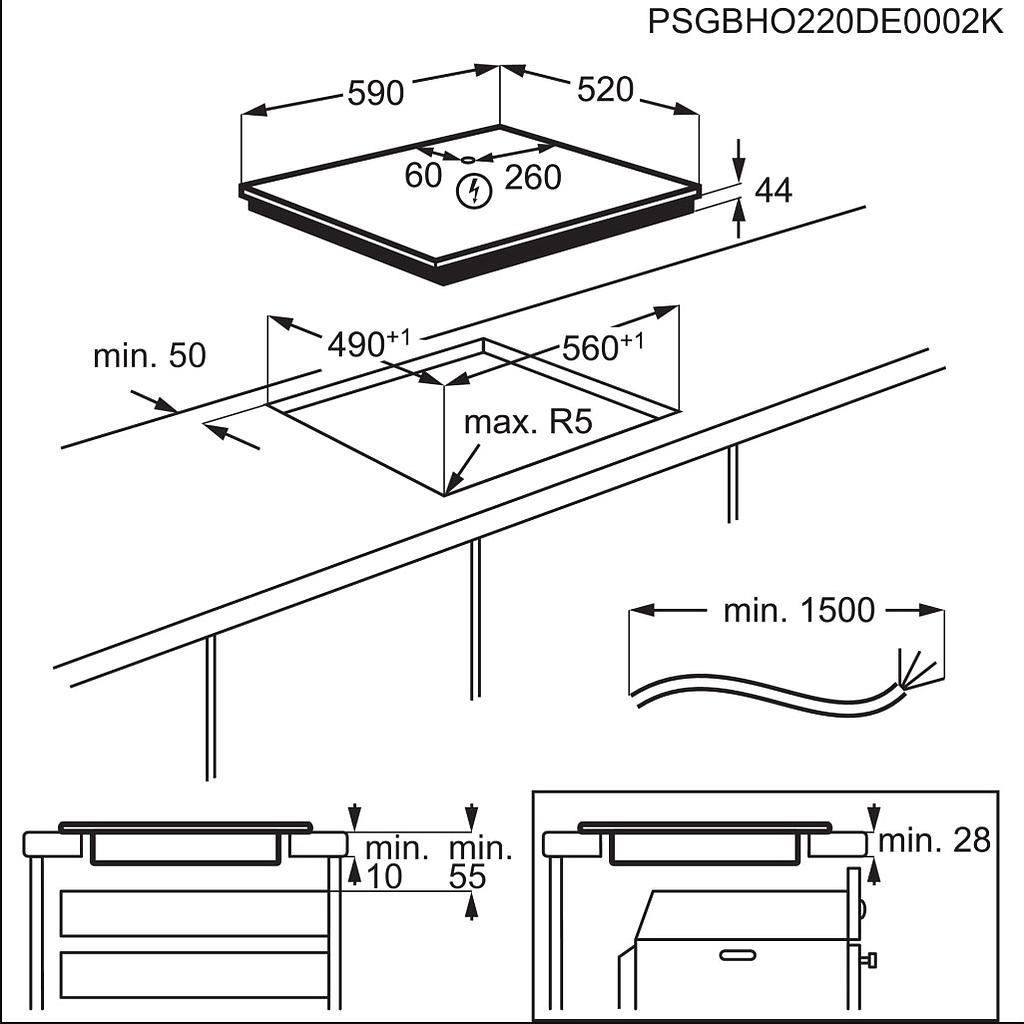 PSGBHO220DE0002K

590
520
60
260
44

min. 50
$490^{+1}$
$560^{+1}$
max. R5

min. 1500

min.
10
min.
55

min. 28